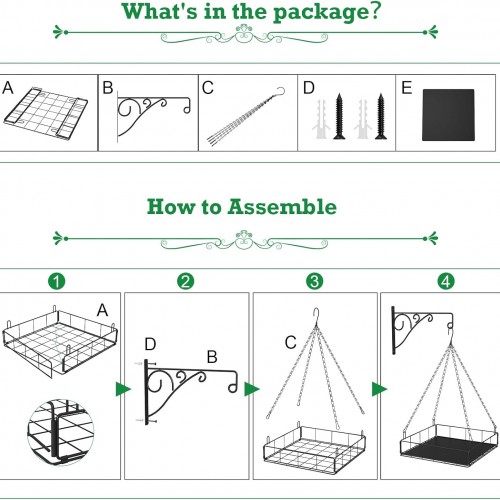 What's in the package?

A
B
C
D
E

How to Assemble

1
2
3
4

A
D
B
C