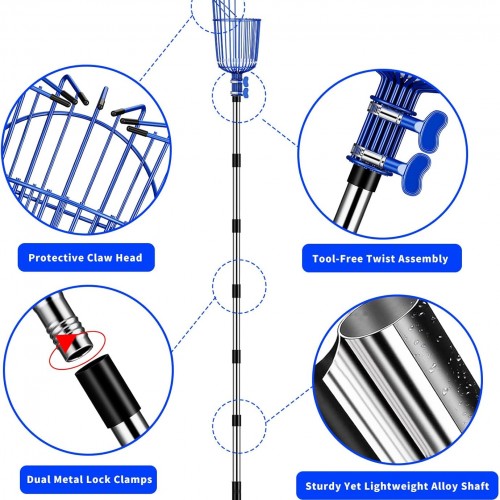 Protective Claw Head

Tool-Free Twist Assembly

Dual Metal Lock Clamps

Sturdy Yet Lightweight Alloy Shaft