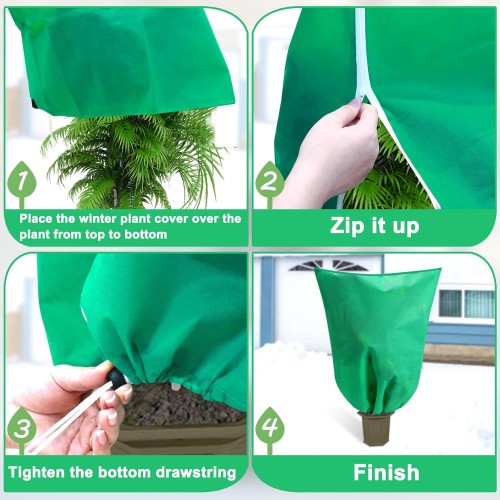 1

Place the winter plant cover over the plant from top to bottom

2

Zip it up

3

Tighten the bottom drawstring

4

Finish