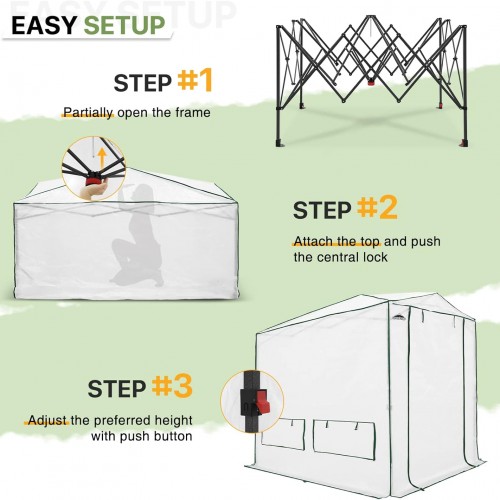 EASY SETUP

STEP #1

Partially open the frame

STEP #2

Attach the top and push the central lock

STEP #3

Adjust the preferred height with push button