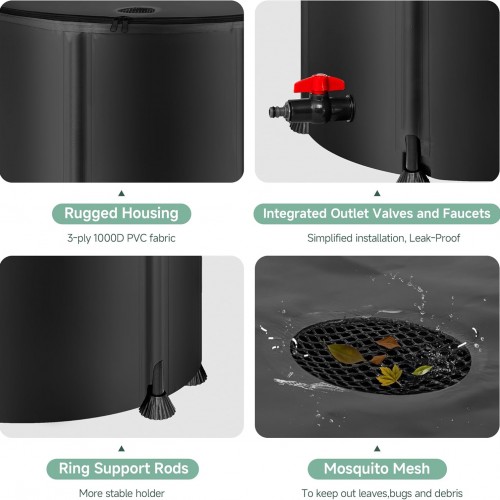 Rugged Housing

3-ply 1000D PVC fabric

Integrated Outlet Valves and Faucets

Simplified installation, Leak-Proof

Ring Support Rods

More stable holder

Mosquito Mesh

To keep out leaves,bugs and debris