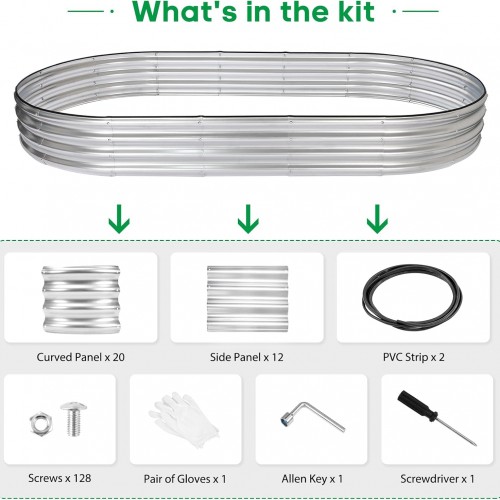 What's in the kit

Curved Panel x 20

Side Panel x 12

PVC Strip x 2

Screws x 128

Pair of Gloves x 1

Allen Key x 1

Screwdriver x 1