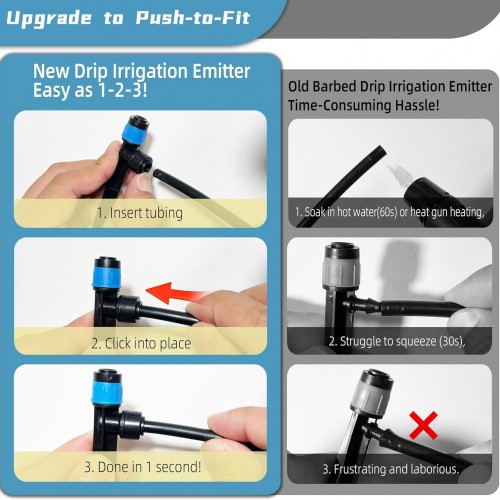 Upgrade to Push-to-Fit

New Drip Irrigation Emitter
Easy as 1-2-3!

1. Insert tubing

2. Click into place

3. Done in 1 second!

Old Barbed Drip Irrigation Emitter
Time-Consuming Hassle!

1. Soak in hot water(60s) or heat gun heating,

2. Struggle to squeeze (30s),

3. Frustrating and laborious.