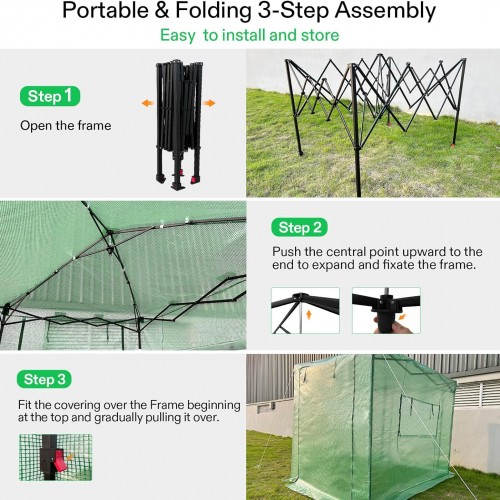 Portable & Folding 3-Step Assembly
Easy to install and store

Step 1
Open the frame

Step 2
Push the central point upward to the end to expand and fixate the frame.

Step 3
Fit the covering over the Frame beginning at the top and gradually pulling it over.