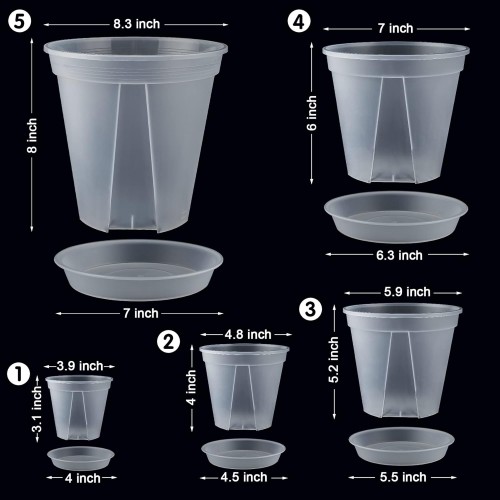 5
8.3 inch
8 inch
7 inch

4
7 inch
6 inch
6.3 inch

3
5.9 inch
5.2 inch
5.5 inch

2
4.8 inch
4 inch
4.5 inch

1
3.9 inch
3.1 inch
4 inch