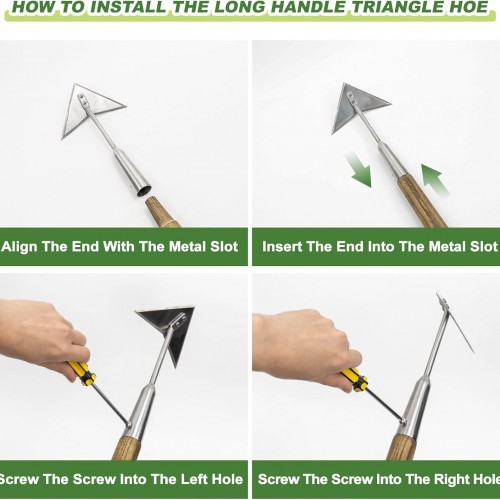 HOW TO INSTALL THE LONG HANDLE TRIANGLE HOE

Align The End With The Metal Slot

Insert The End Into The Metal Slot

Screw The Screw Into The Left Hole

Screw The Screw Into The Right Hole