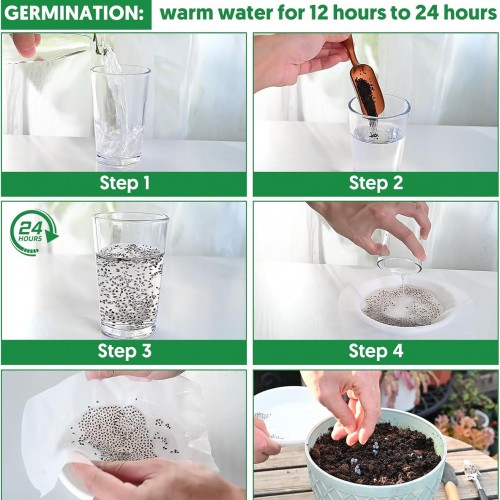 GERMINATION: warm water for 12 hours to 24 hours

Step 1

Step 2

24 HOURS

Step 3

Step 4