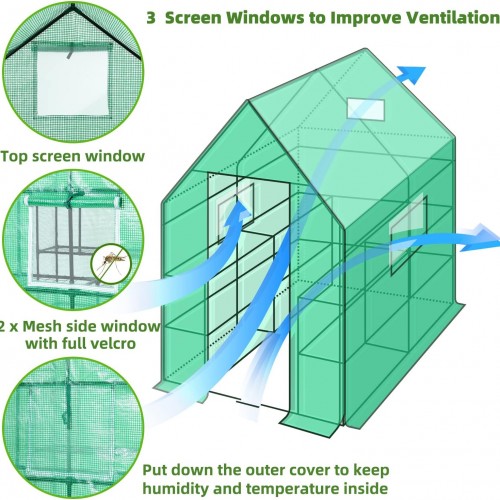 3 Screen Windows to Improve Ventilation

Top screen window

2 x Mesh side window with full velcro

Put down the outer cover to keep humidity and temperature inside