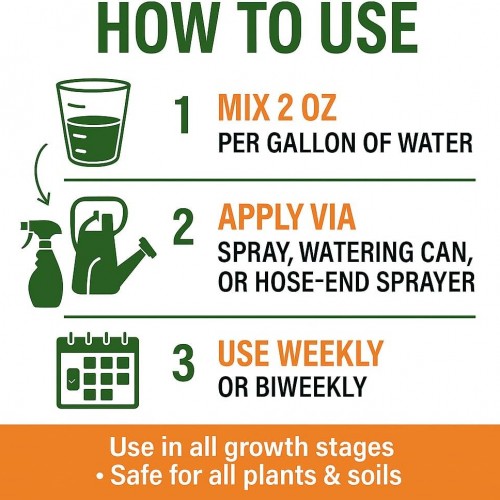 HOW TO USE

1 MIX 2 OZ
PER GALLON OF WATER

2 APPLY VIA
SPRAY, WATERING CAN, OR HOSE-END SPRAYER

3 USE WEEKLY
OR BIWEEKLY

Use in all growth stages
• Safe for all plants & soils