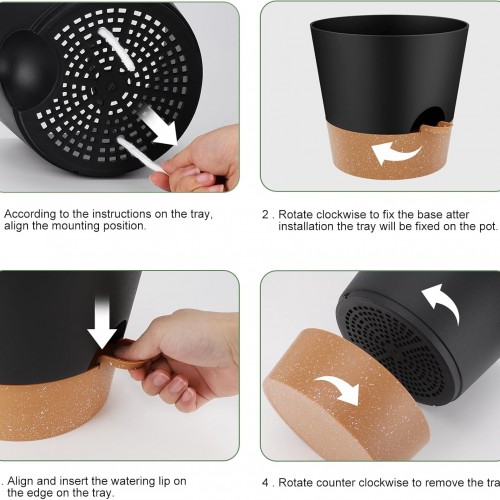 According to the instructions on the tray, align the mounting position.

2 . Rotate clockwise to fix the base atter installation the tray will be fixed on the pot.

. Align and insert the watering lip on the edge on the tray.

4 . Rotate counter clockwise to remove the tra