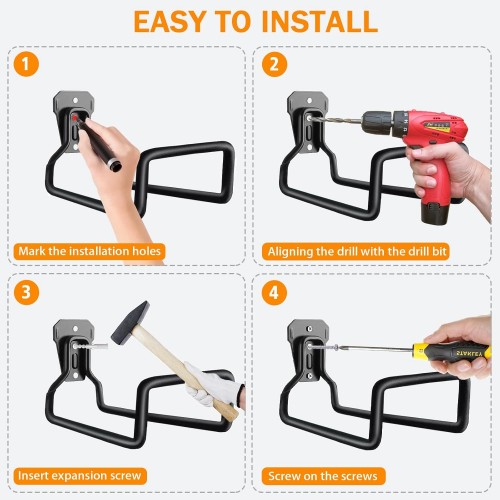 EASY TO INSTALL

1

Mark the installation holes

2

Aligning the drill with the drill bit

3

Insert expansion screw

4

STANLEY

Screw on the screws