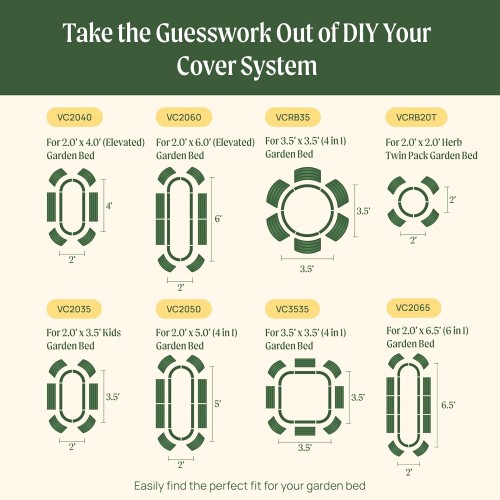 Take the Guesswork Out of DIY Your Cover System

VC2040

For 2.0' x 4.0' (Elevated) Garden Bed

4'

2'

VC2060

For 2.0' x 6.0' (Elevated) Garden Bed

6'

2'

VCRB35

For 3.5' x 3.5' (4 in 1) Garden Bed

3.5'

3.5'

VCRB20T

For 2.0' x 2.0' Herb Twin Pack Garden Bed

2'

2'

VC2035

For 2.0' x 3.5' Kids Garden Bed

3.5'

2'

VC2050

For 2.0' x 5.0' (4 in 1) Garden Bed

5'

2'

VC3535

For 3.5' x 3.5' (4 in 1) Garden Bed

3.5'

3.5'

VC2065

For 2.0' x 6.5' (6 in 1) Garden Bed

6.5'

2'

Easily find the perfect fit for your garden bed