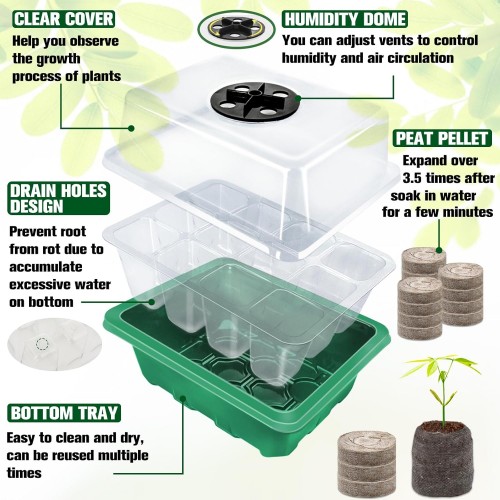 CLEAR COVER

Help you observe the growth process of plants

HUMIDITY DOME

You can adjust vents to control humidity and air circulation

PEAT PELLET

Expand over 3.5 times after soak in water for a few minutes

DRAIN HOLES DESIGN

Prevent root from rot due to accumulate excessive water on bottom

BOTTOM TRAY

Easy to clean and dry, can be reused multiple times