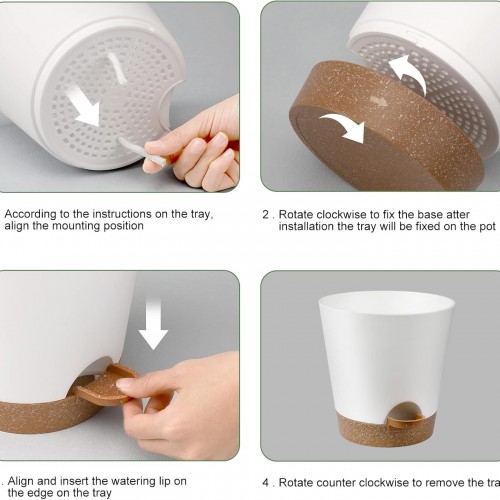 According to the instructions on the tray, align the mounting position

2 . Rotate clockwise to fix the base atter installation the tray will be fixed on the pot

. Align and insert the watering lip on the edge on the tray

4 . Rotate counter clockwise to remove the tra