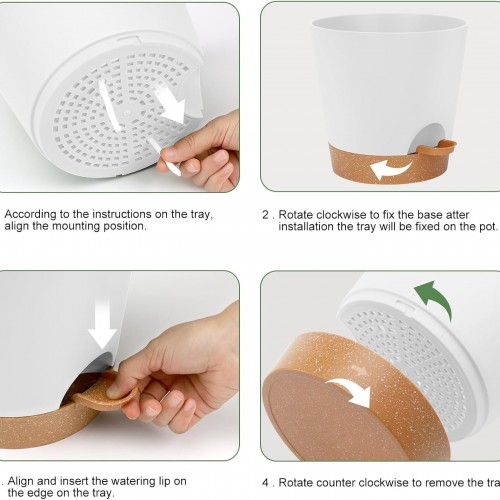 According to the instructions on the tray, align the mounting position.

2 . Rotate clockwise to fix the base atter installation the tray will be fixed on the pot.

. Align and insert the watering lip on the edge on the tray.

4 . Rotate counter clockwise to remove the tra