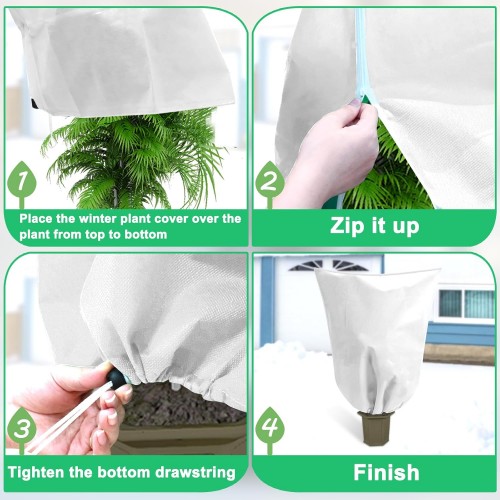 1

Place the winter plant cover over the plant from top to bottom

2

Zip it up

3

Tighten the bottom drawstring

4

Finish