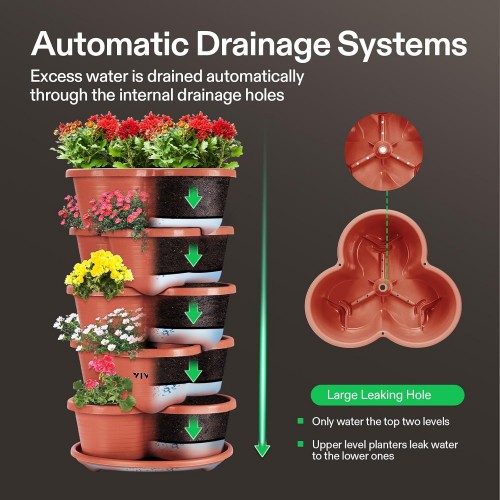 Automatic Drainage Systems

Excess water is drained automatically through the internal drainage holes

VIV

Large Leaking Hole

Only water the top two levels

Upper level planters leak water to the lower ones