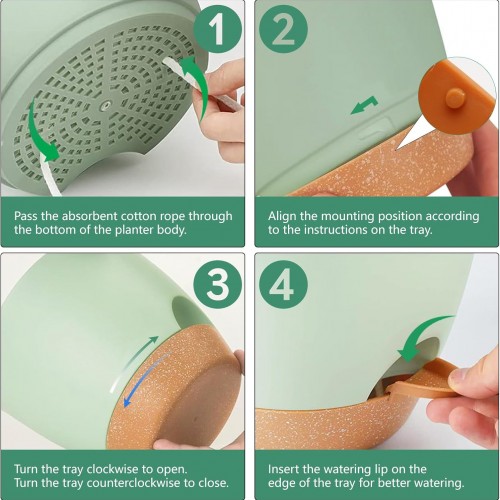 1

Pass the absorbent cotton rope through the bottom of the planter body.

2

Align the mounting position according to the instructions on the tray.

3

Turn the tray clockwise to open.
Turn the tray counterclockwise to close.

4

Insert the watering lip on the edge of the tray for better watering.