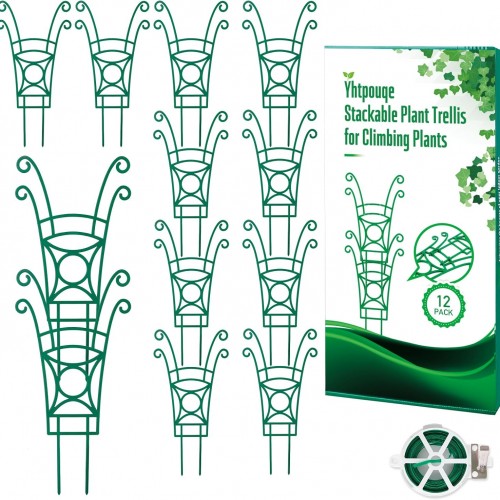 Yhtpouqe
Stackable Plant Trellis
for Climbing Plants

12
PACK