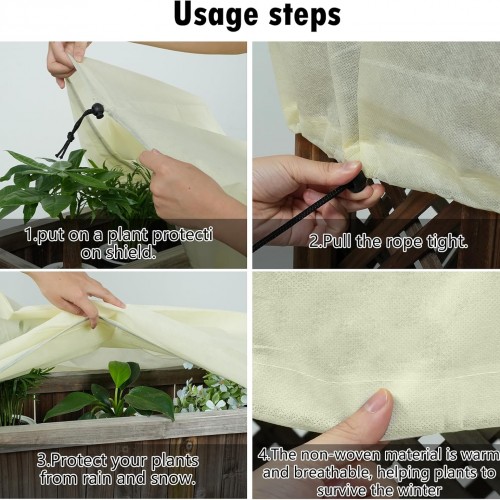 Usage steps

1.put on a plant protecti on shield.

2.Pull the rope tight.

3.Protect your plants from rain and snow.

4.The non-woven material is warm and breathable, helping plants to survive the winter