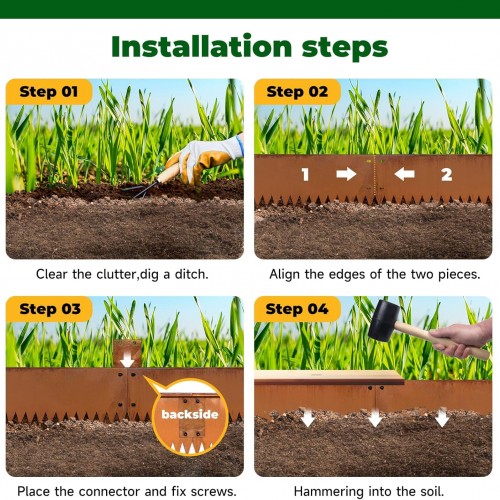 Installation steps

Step 01

Clear the clutter,dig a ditch.

Step 02

1

2

Align the edges of the two pieces.

Step 03

backside

Place the connector and fix screws.

Step 04

Hammering into the soil.