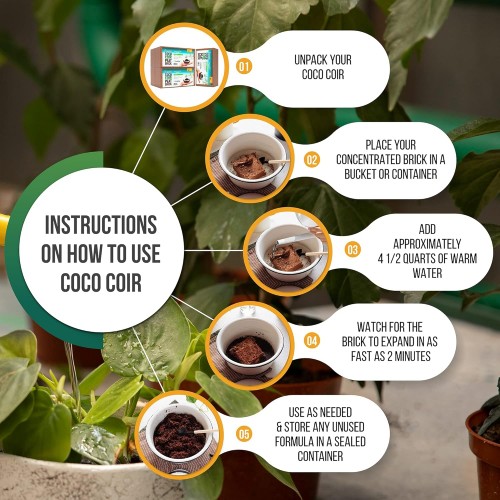 INSTRUCTIONS ON HOW TO USE COCO COIR

01 UNPACK YOUR COCO COIR

02 PLACE YOUR CONCENTRATED BRICK IN A BUCKET OR CONTAINER

03 ADD APPROXIMATELY 4 1/2 QUARTS OF WARM WATER

04 WATCH FOR THE BRICK TO EXPAND IN AS FAST AS 2 MINUTES

05 USE AS NEEDED & STORE ANY UNUSED FORMULA IN A SEALED CONTAINER