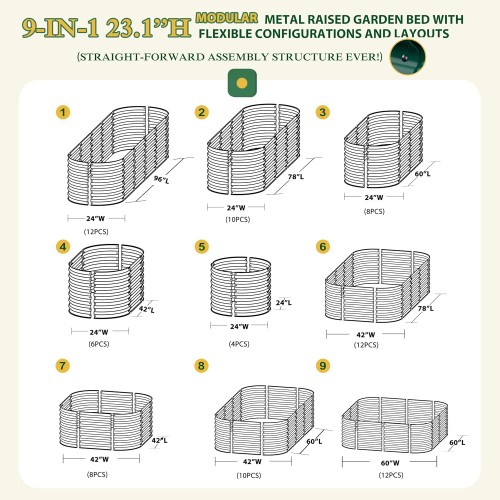 9-IN-1 23.1"H MODULAR METAL RAISED GARDEN BED WITH FLEXIBLE CONFIGURATIONS AND LAYOUTS

(STRAIGHT-FORWARD ASSEMBLY STRUCTURE EVER!)

1
96"L
24"W
(12PCS)

2
78"L
24"W
(10PCS)

3
60"L
24"W
(8PCS)

4
42"L
24"W
(6PCS)

5
24"L
24"W
(4PCS)

6
78"L
42"W
(12PCS)

7
42"L
42"W
(8PCS)

8
60"L
42"W
(10PCS)

9
60"L
60"W
(12PCS)