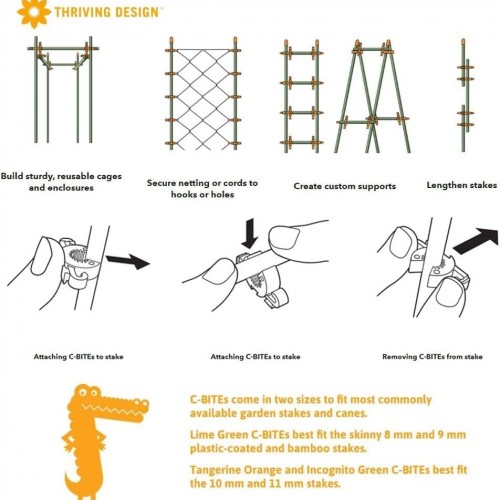 THRIVING DESIGN™

Build sturdy, reusable cages and enclosures

Secure netting or cords to hooks or holes

Create custom supports

Lengthen stakes

Attaching C-BITEs to stake

Attaching C-BITEs to stake

Removing C-BITEs from stake

C-BITEs come in two sizes to fit most commonly available garden stakes and canes.

Lime Green C-BITEs best fit the skinny 8 mm and 9 mm plastic-coated and bamboo stakes.

Tangerine Orange and Incognito Green C-BITEs best fit the 10 mm and 11 mm stakes.