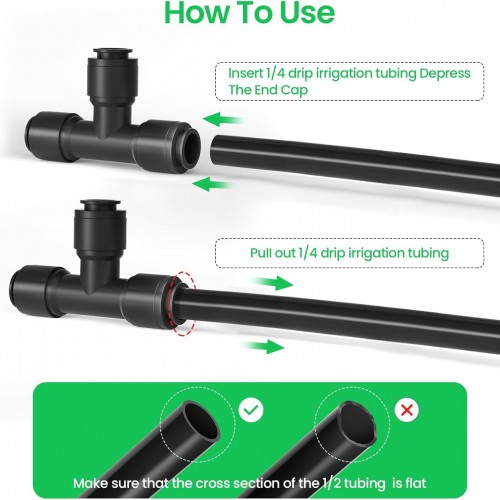 How To Use

Insert 1/4 drip irrigation tubing Depress The End Cap

Pull out 1/4 drip irrigation tubing

Make sure that the cross section of the 1/2 tubing  is flat